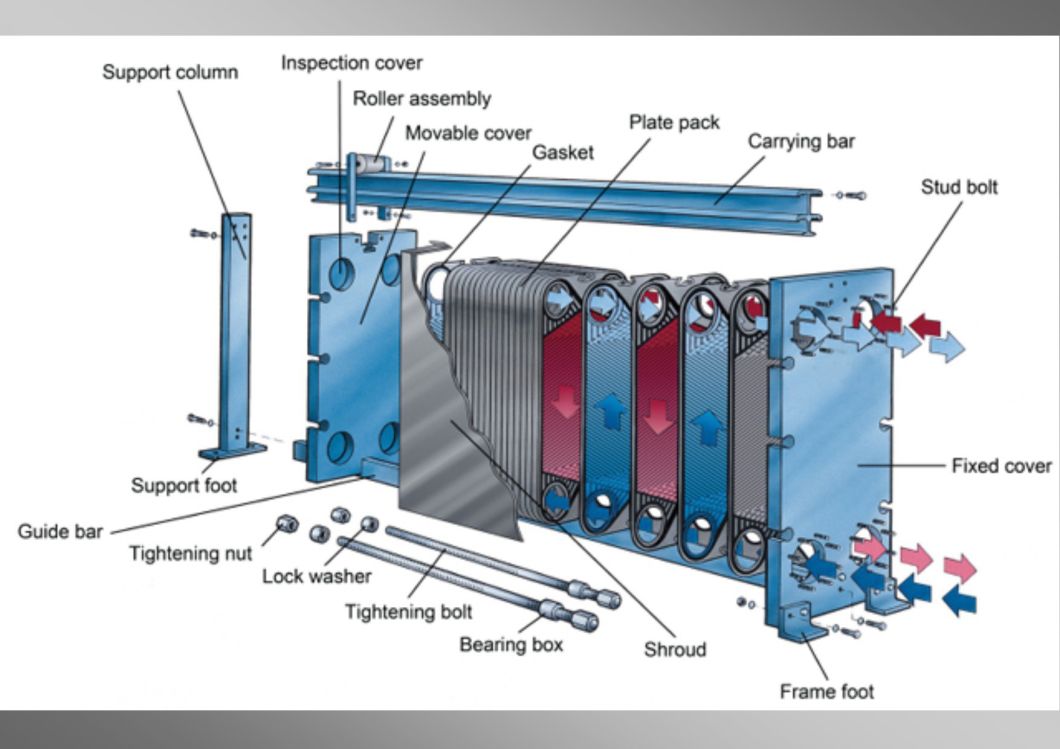 Support column
Inspection cover
Roller assembly
Movable cover
Gasket
Plate pack
Carrying bar
Stud bolt
Fixed cover
Support foot
Guide bar
Tightening nut
Lock washer
Tightening bolt
Bearing box
Shroud
Frame foot