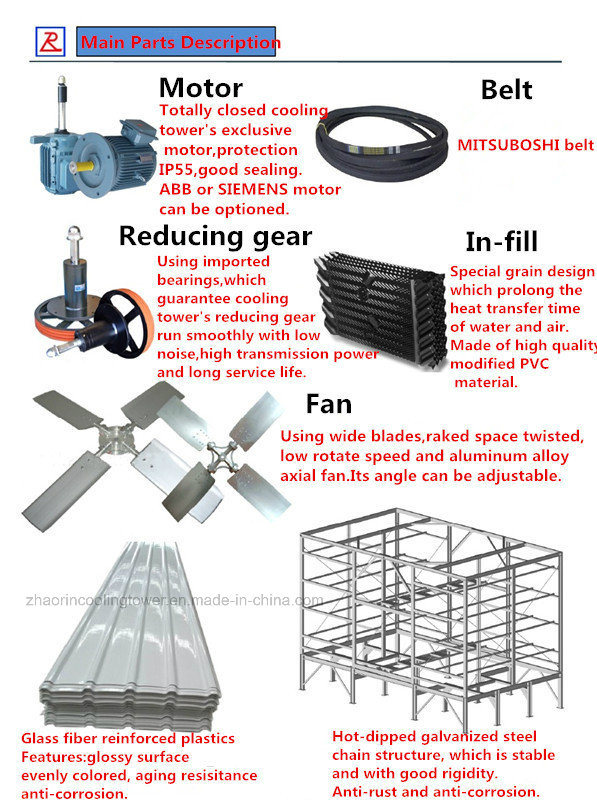 Main Parts Description

Motor
Totally closed cooling tower's exclusive motor,protection IP55,good sealing. ABB or SIEMENS motor can be optioned.

Belt
MITSUBOSHI belt

Reducing gear
Using imported bearings,which guarantee cooling tower's reducing gear run smoothly with low noise,high transmission power and long service life.

In-fill
Special grain design which prolong the heat transfer time of water and air. Made of high quality modified PVC material.

Fan
Using wide blades,raked space twisted, low rotate speed and aluminum alloy axial fan.Its angle can be adjustable.

zhaorincoolingtower.en.made-in-china.com

Glass fiber reinforced plastics
Features:glossy surface evenly colored, aging resisitance anti-corrosion.

Hot-dipped galvanized steel chain structure, which is stable and with good rigidity. Anti-rust and anti-corrosion.