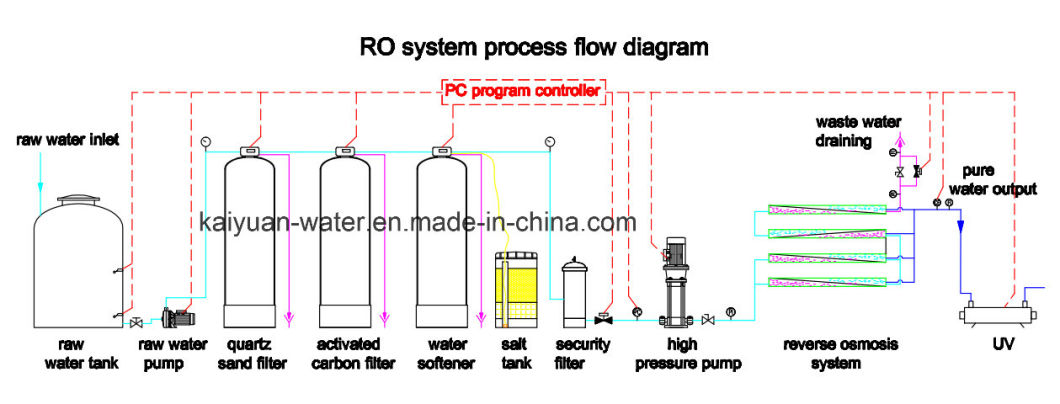 RO system process flow diagram

PC program controller

raw water inlet

waste water draining

pure water output

kaiyuan-water.en.made-in-china.com

raw water tank

raw water pump

quartz sand filter

activated carbon filter

water softener

salt tank

security filter

high pressure pump

reverse osmosis system

UV