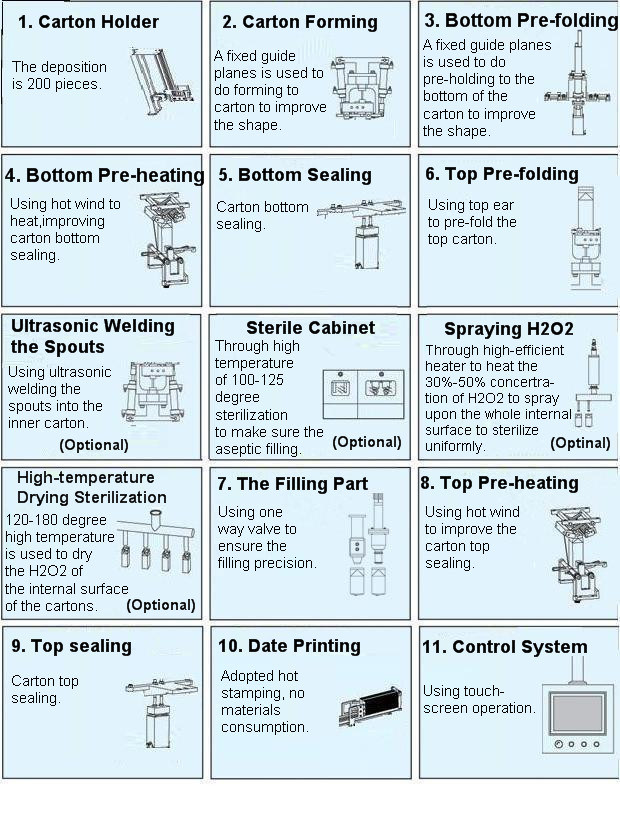 1. Carton Holder

The deposition is 200 pieces.

2. Carton Forming

A fixed guide planes is used to do forming to carton to improve the shape.

3. Bottom Pre-folding

A fixed guide planes is used to do pre-holding to the bottom of the carton to improve the shape.

4. Bottom Pre-heating

Using hot wind to heat,improving carton bottom sealing.

5. Bottom Sealing

Carton bottom sealing.

6. Top Pre-folding

Using top ear to pre-fold the top carton.

Ultrasonic Welding the Spouts

Using ultrasonic welding the spouts into the inner carton.

(Optional)

Sterile Cabinet

Through high temperature of 100-125 degree sterilization to make sure the aseptic filling.

(Optional)

Spraying H2O2

Through high-efficient heater to heat the 30%-50% concentration of H2O2 to spray upon the whole internal surface to sterilize uniformly.

(Optinal)

High-temperature Drying Sterilization

120-180 degree high temperature is used to dry the H2O2 of the internal surface of the cartons.

(Optional)

7. The Filling Part

Using one way valve to ensure the filling precision.

8. Top Pre-heating

Using hot wind to improve the carton top sealing.

9. Top sealing

Carton top sealing.

10. Date Printing

Adopted hot stamping, no materials consumption.

11. Control System

Using touch-screen operation.